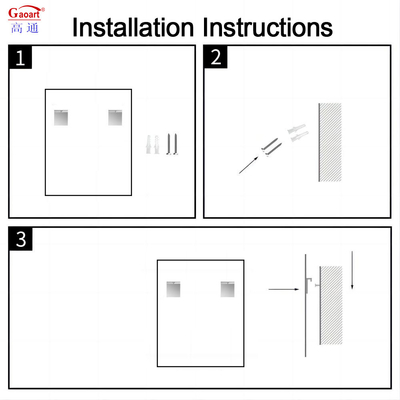 Gaoart®
高通

Installation Instructions

1

2

3